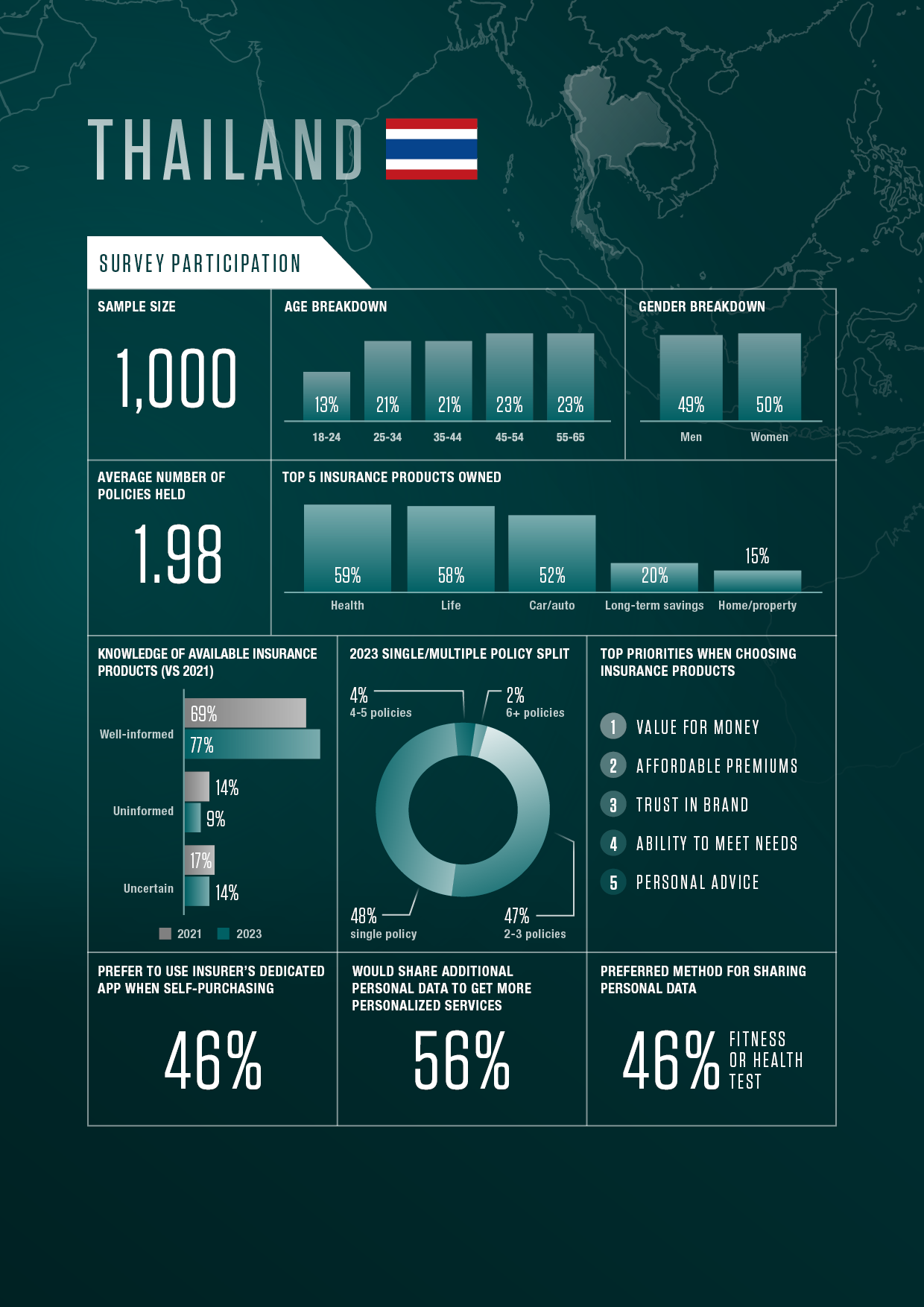 THAILAND

SURVEY PARTICIPATION

SAMPLE SIZE

1,000

AGE BREAKDOWN

13% 21% 21% 23% 23%

18-24 25-34 35-44 45-54 55-65

GENDER BREAKDOWN

49% 50%

Men Women

AVERAGE NUMBER OF POLICIES HELD

1.98

TOP 5 INSURANCE PRODUCTS OWNED

59% 58% 52% 20% 15%

Health Life Car/auto Long-term savings Home/property

KNOWLEDGE OF AVAILABLE INSURANCE PRODUCTS (VS 2021)

Well-informed 69% 77%

Uninformed 14% 9%

Uncertain 17% 14%

2021 2023

2023 SINGLE/MULTIPLE POLICY SPLIT

4% 4-5 policies

2% 6+ policies

48% single policy

47% 2-3 policies

TOP PRIORITIES WHEN CHOOSING INSURANCE PRODUCTS

1 VALUE FOR MONEY

2 AFFORDABLE PREMIUMS

3 TRUST IN BRAND

4 ABILITY TO MEET NEEDS

5 PERSONAL ADVICE

PREFER TO USE INSURER'S DEDICATED APP WHEN SELF-PURCHASING

46%

WOULD SHARE ADDITIONAL PERSONAL DATA TO GET MORE PERSONALIZED SERVICES

56%

PREFERRED METHOD FOR SHARING PERSONAL DATA

46% FITNESS OR HEALTH TEST